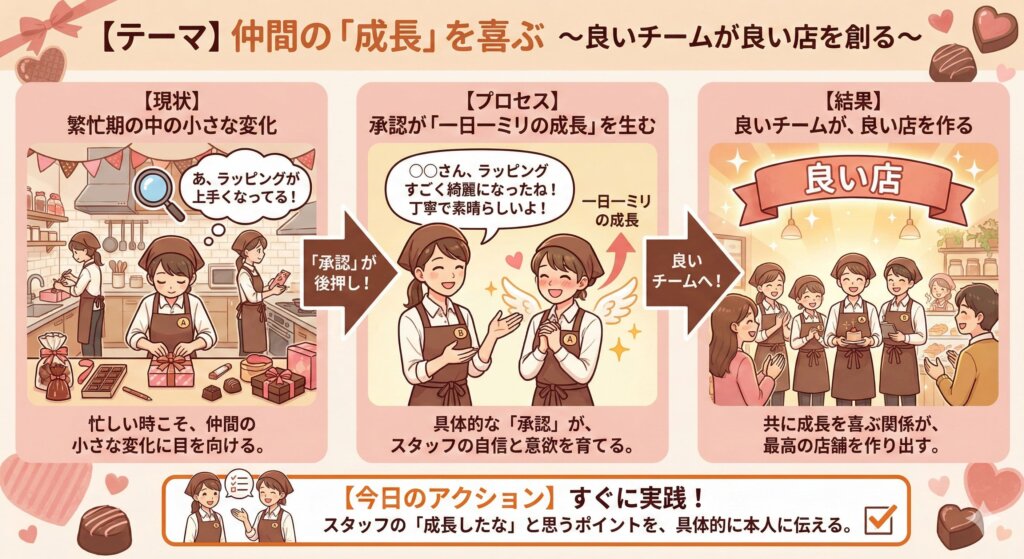 【テーマ】仲間の「成長」を喜ぶ ～良いチームが良い店を創る～

【現状】
繁忙期の中の小さな変化

あ、ラッピングが上手くなってる！

A

忙しい時こそ、仲間の小さな変化に目を向ける。

「承認」が後押し！

【プロセス】
承認が「一日一ミリの成長」を生む

○○さん、ラッピングすごく綺麗になったね！丁寧で素晴らしいよ！

一日一ミリの成長

B

A

具体的な「承認」が、スタッフの自信と意欲を育てる。

良いチームへ！

【結果】
良いチームが、良い店を作る

良い店

A

B

共に成長を喜ぶ関係が、最高の店舗を作り出す。

【今日のアクション】すぐに実践！
スタッフの「成長したな」と思うポイントを、具体的に本人に伝える。